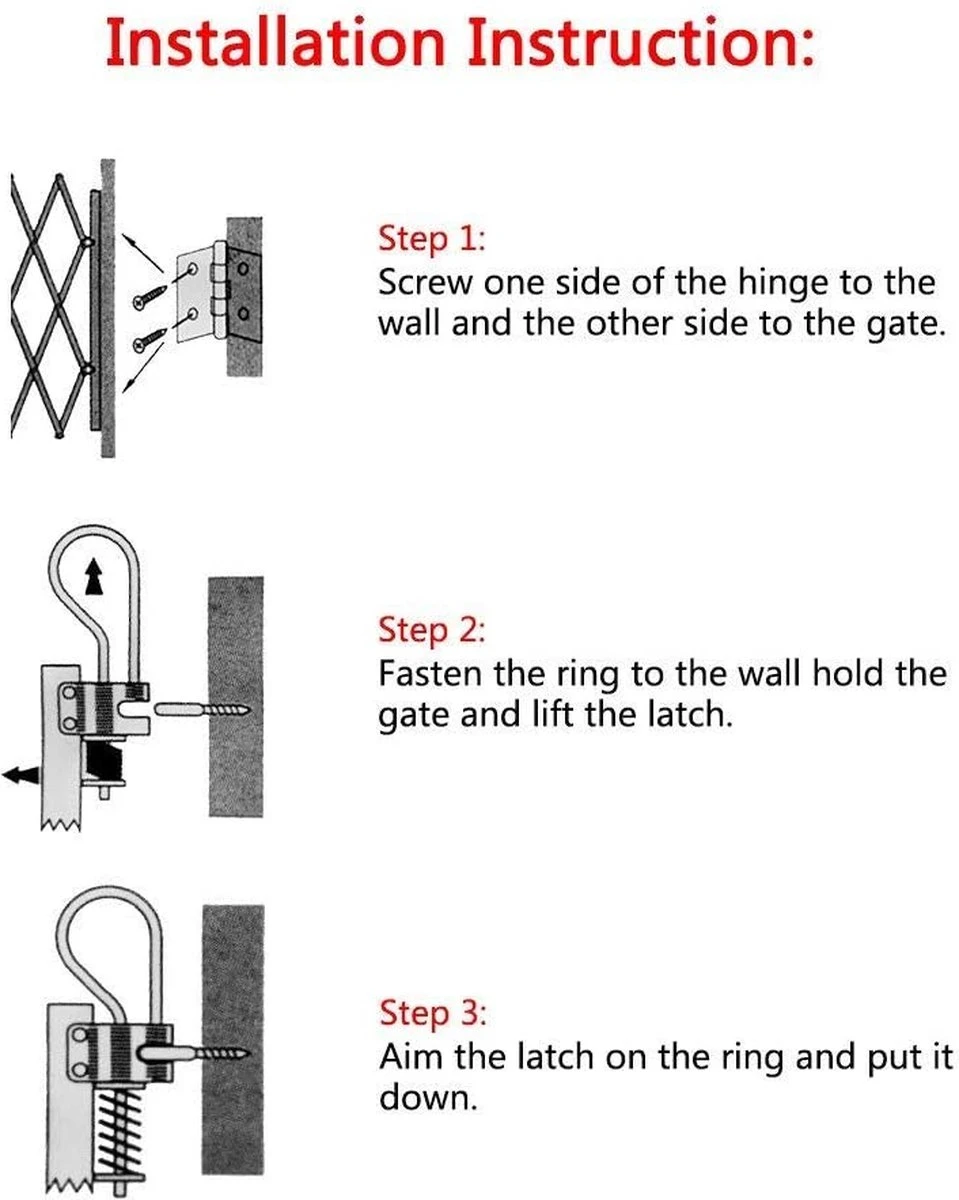 Installation Instruction:

Step 1:
Screw one side of the hinge to the wall and the other side to the gate.

Step 2:
Fasten the ring to the wall hold the gate and lift the latch.

Step 3:
Aim the latch on the ring and put it down.